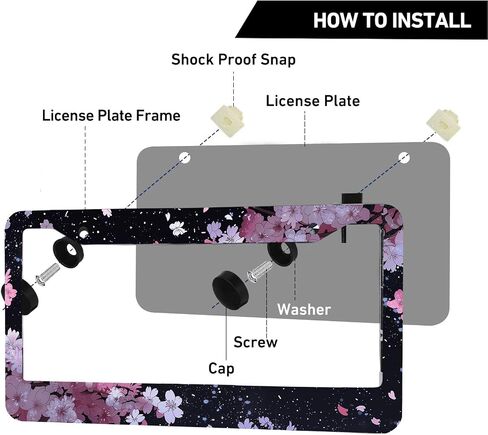 HOW TO INSTALL

Shock Proof Snap

License Plate

License Plate Frame

Washer

Screw

Cap