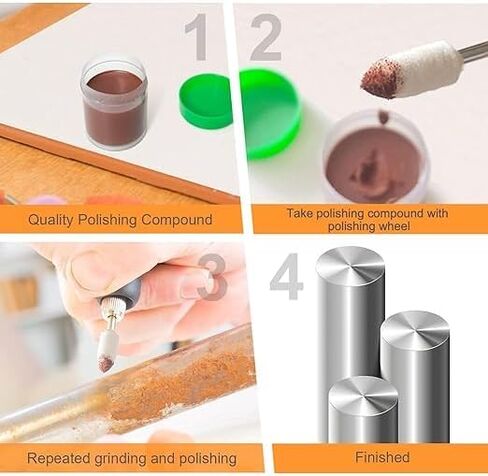 1

Quality Polishing Compound

2

Take polishing compound with polishing wheel

3

Repeated grinding and polishing

4

Finished