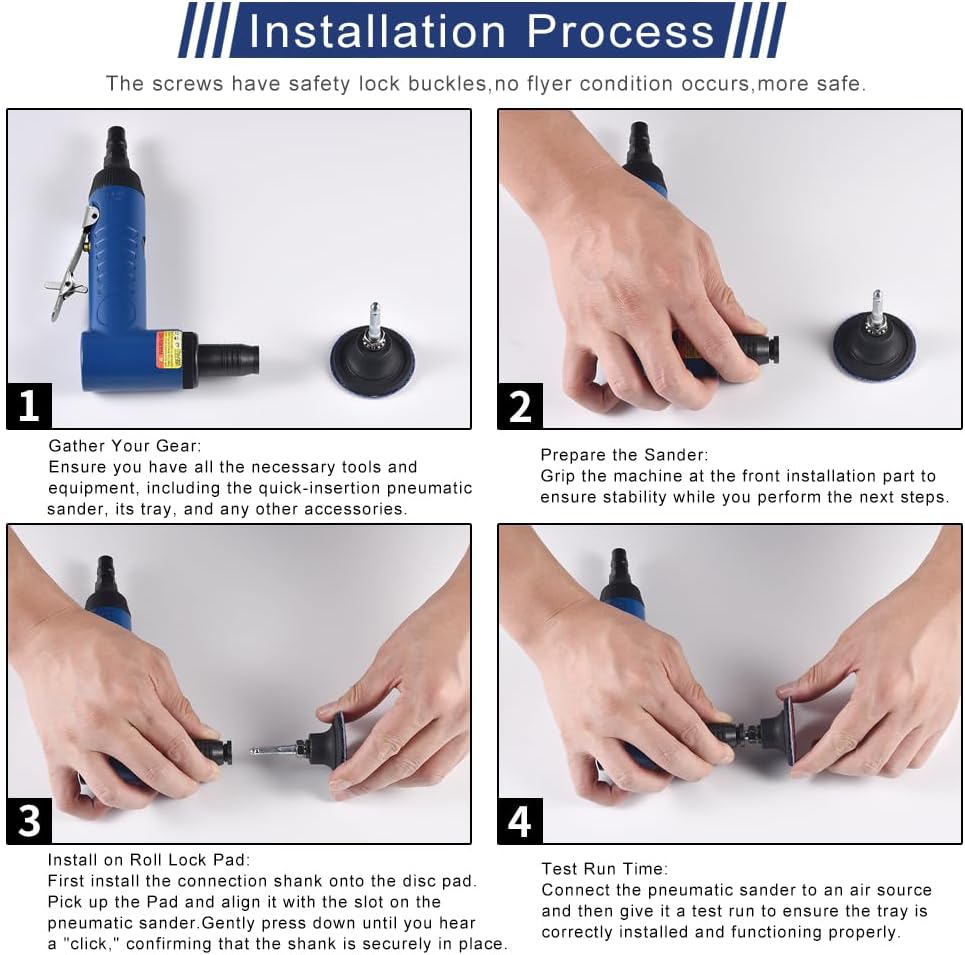 Installation Process

The screws have safety lock buckles,no flyer condition occurs,more safe.

1

Gather Your Gear:
Ensure you have all the necessary tools and equipment, including the quick-insertion pneumatic sander, its tray, and any other accessories.

2

Prepare the Sander:
Grip the machine at the front installation part to ensure stability while you perform the next steps.

3

Install on Roll Lock Pad:
First install the connection shank onto the disc pad. Pick up the Pad and align it with the slot on the pneumatic sander.Gently press down until you hear a "click," confirming that the shank is securely in place.

4

Test Run Time:
Connect the pneumatic sander to an air source and then give it a test run to ensure the tray is correctly installed and functioning properly.