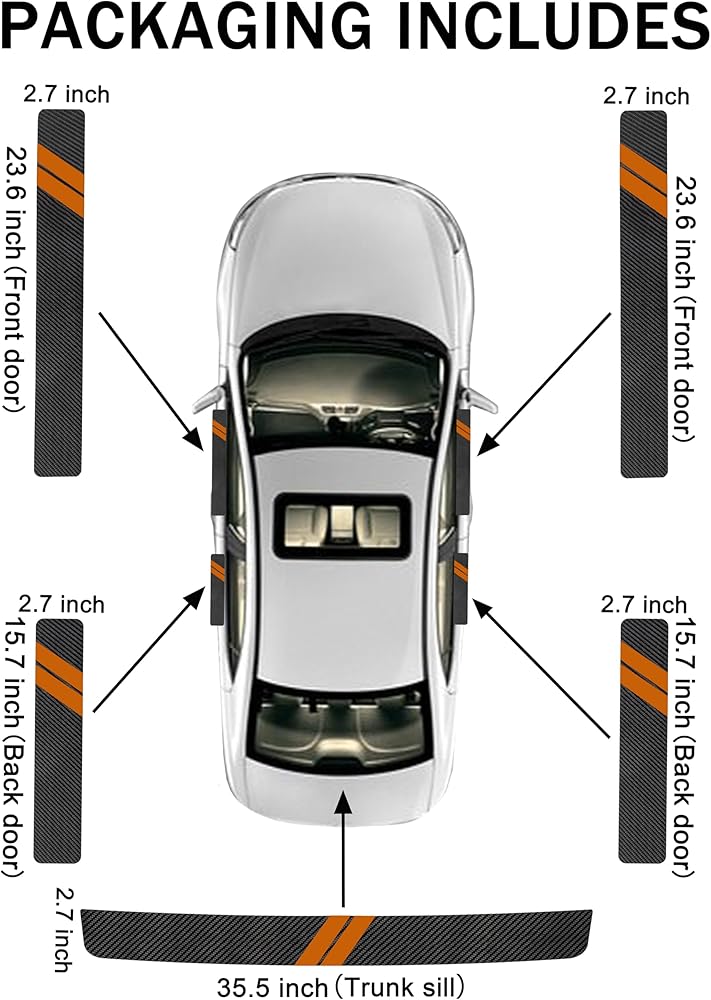 PACKAGING INCLUDES

2.7 inch
23.6 inch (Front door)

2.7 inch
23.6 inch (Front door)

2.7 inch
15.7 inch (Back door)

2.7 inch
15.7 inch (Back door)

2.7 inch
35.5 inch (Trunk sill)