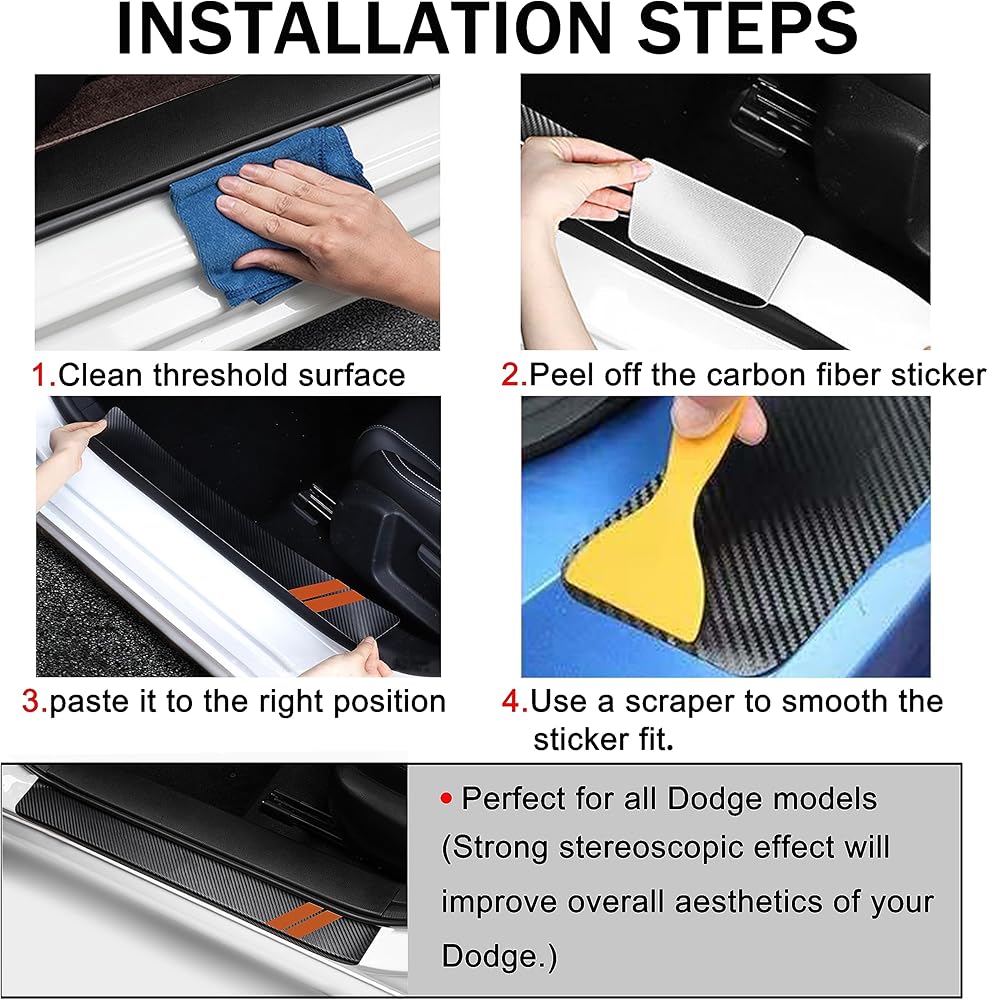 INSTALLATION STEPS

1.Clean threshold surface

2.Peel off the carbon fiber sticker

3.paste it to the right position

4.Use a scraper to smooth the sticker fit.

• Perfect for all Dodge models (Strong stereoscopic effect will improve overall aesthetics of your Dodge.)