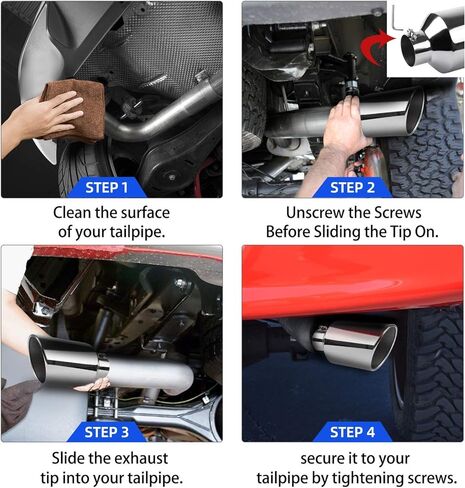 STEP 1

Clean the surface of your tailpipe.

STEP 2

Unscrew the Screws Before Sliding the Tip On.

STEP 3

Slide the exhaust tip into your tailpipe.

STEP 4

secure it to your tailpipe by tightening screws.