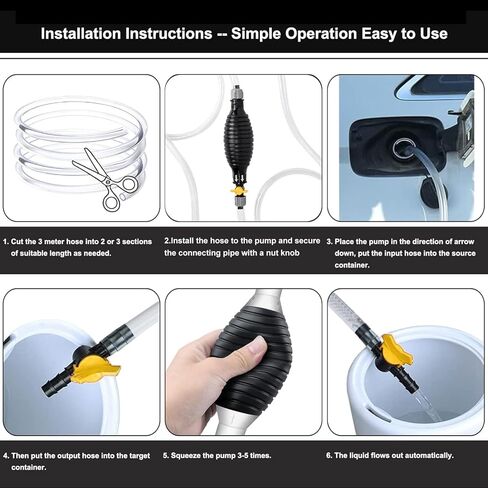 Installation Instructions -- Simple Operation Easy to Use

1. Cut the 3 meter hose into 2 or 3 sections of suitable length as needed.

2.Install the hose to the pump and secure the connecting pipe with a nut knob

3. Place the pump in the direction of arrow down, put the input hose into the source container.

4. Then put the output hose into the target container.

5. Squeeze the pump 3-5 times.

6. The liquid flows out automatically.