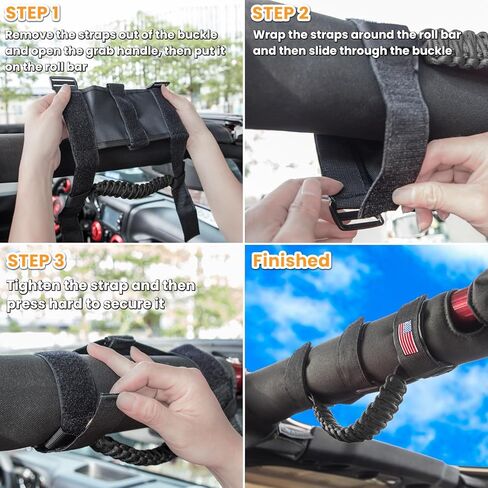 STEP 1
Remove the straps out of the buckle and open the grab handle, then put it on the roll bar

STEP 2
Wrap the straps around the roll bar and then slide through the buckle

STEP 3
Tighten the strap and then press hard to secure it

Finished