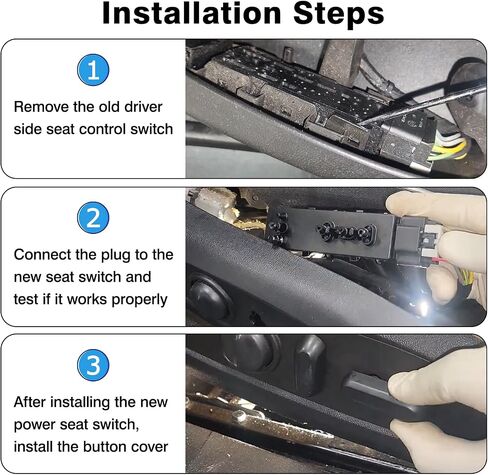 Installation Steps

1

Remove the old driver side seat control switch

2

Connect the plug to the new seat switch and test if it works properly

3

After installing the new power seat switch, install the button cover