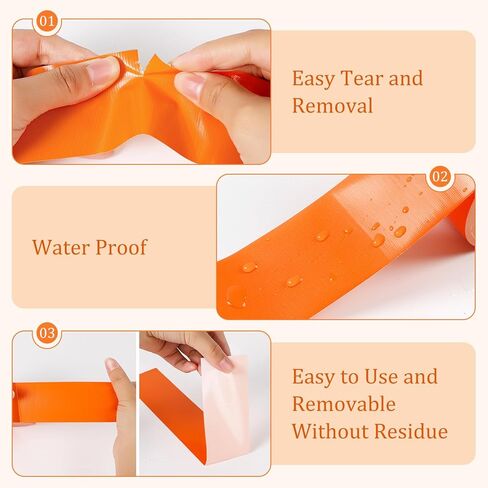 01

Easy Tear and Removal

02

Water Proof

03

Easy to Use and Removable Without Residue