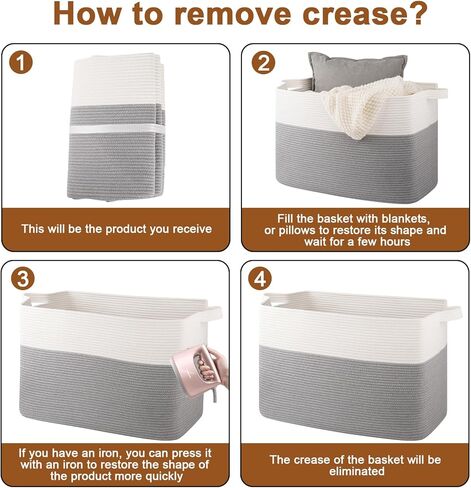 How to remove crease?

1

This will be the product you receive

2

Fill the basket with blankets, or pillows to restore its shape and wait for a few hours

3

If you have an iron, you can press it with an iron to restore the shape of the product more quickly

4

The crease of the basket will be eliminated