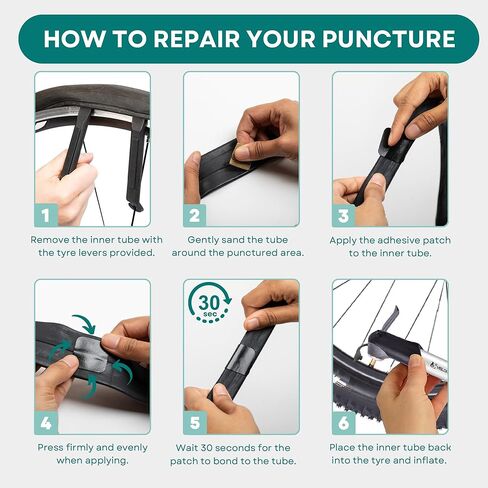 HOW TO REPAIR YOUR PUNCTURE

1
Remove the inner tube with the tyre levers provided.

2
Gently sand the tube around the punctured area.

3
Apply the adhesive patch to the inner tube.

4
Press firmly and evenly when applying.

30 sec
5
Wait 30 seconds for the patch to bond to the tube.

6
Place the inner tube back into the tyre and inflate.