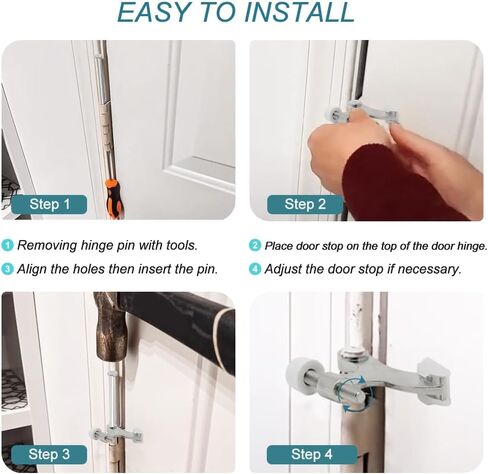 EASY TO INSTALL

Step 1

Step 2

1 Removing hinge pin with tools.

2 Place door stop on the top of the door hinge.

3 Align the holes then insert the pin.

4 Adjust the door stop if necessary.

Step 3

Step 4