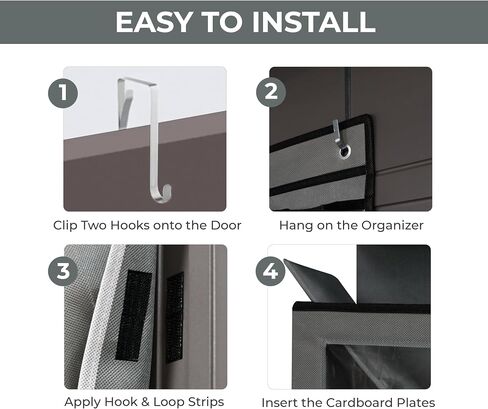 EASY TO INSTALL

1

Clip Two Hooks onto the Door

2

Hang on the Organizer

3

Apply Hook & Loop Strips

4

Insert the Cardboard Plates