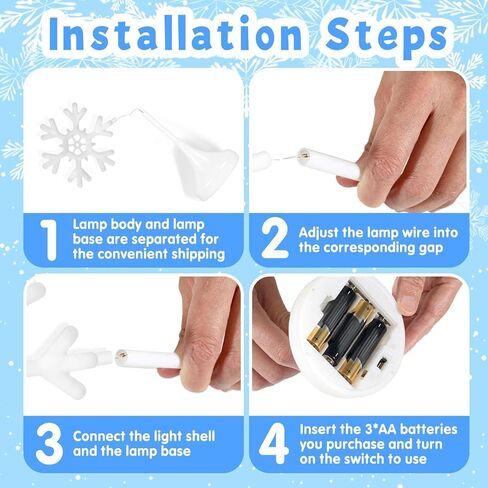 Installation Steps

1 Lamp body and lamp base are separated for the convenient shipping

2 Adjust the lamp wire into the corresponding gap

3 Connect the light shell and the lamp base

4 Insert the 3*AA batteries you purchase and turn on the switch to use