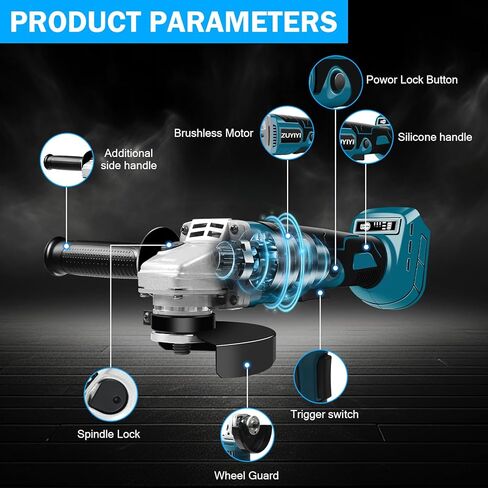 PRODUCT PARAMETERS

Powor Lock Button

Brushless Motor

ZUYIYI

Silicone handle

Additional side handle

Trigger switch

Spindle Lock

Wheel Guard