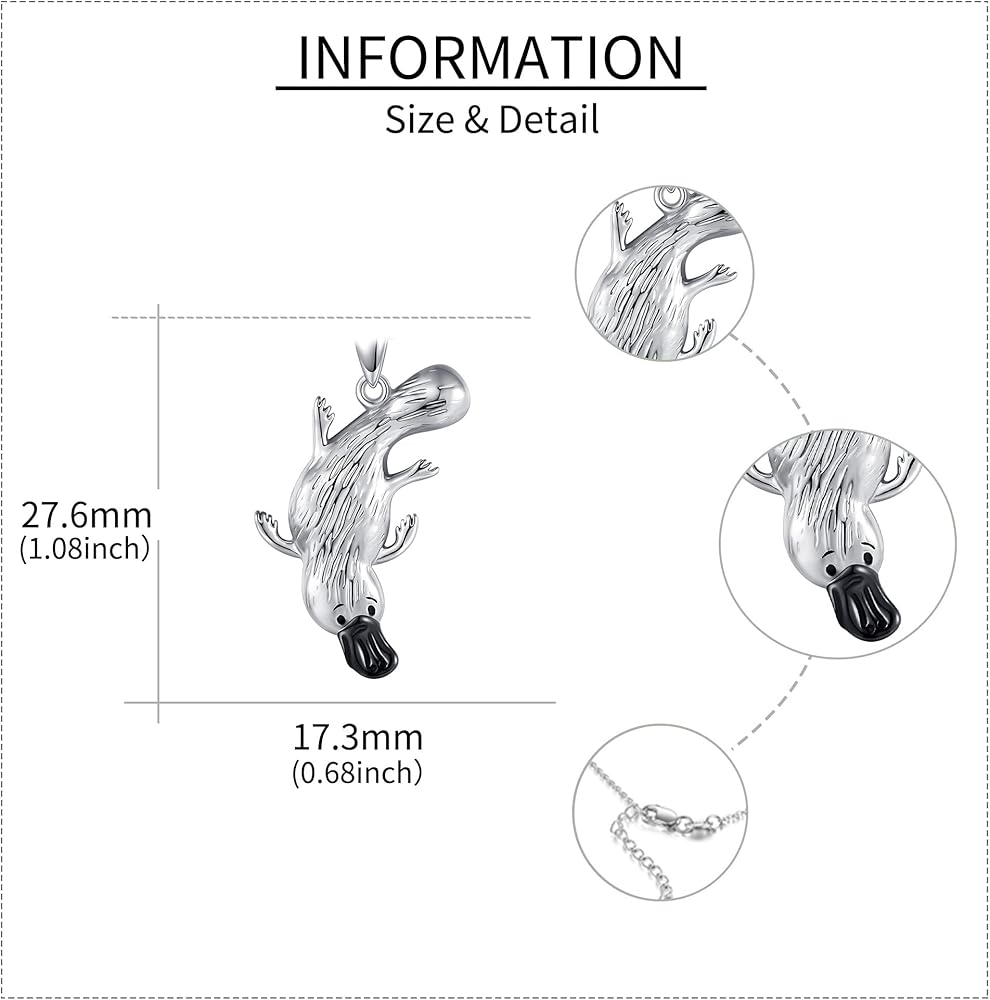 INFORMATION

Size & Detail

27.6mm
(1.08inch)

17.3mm
(0.68inch)