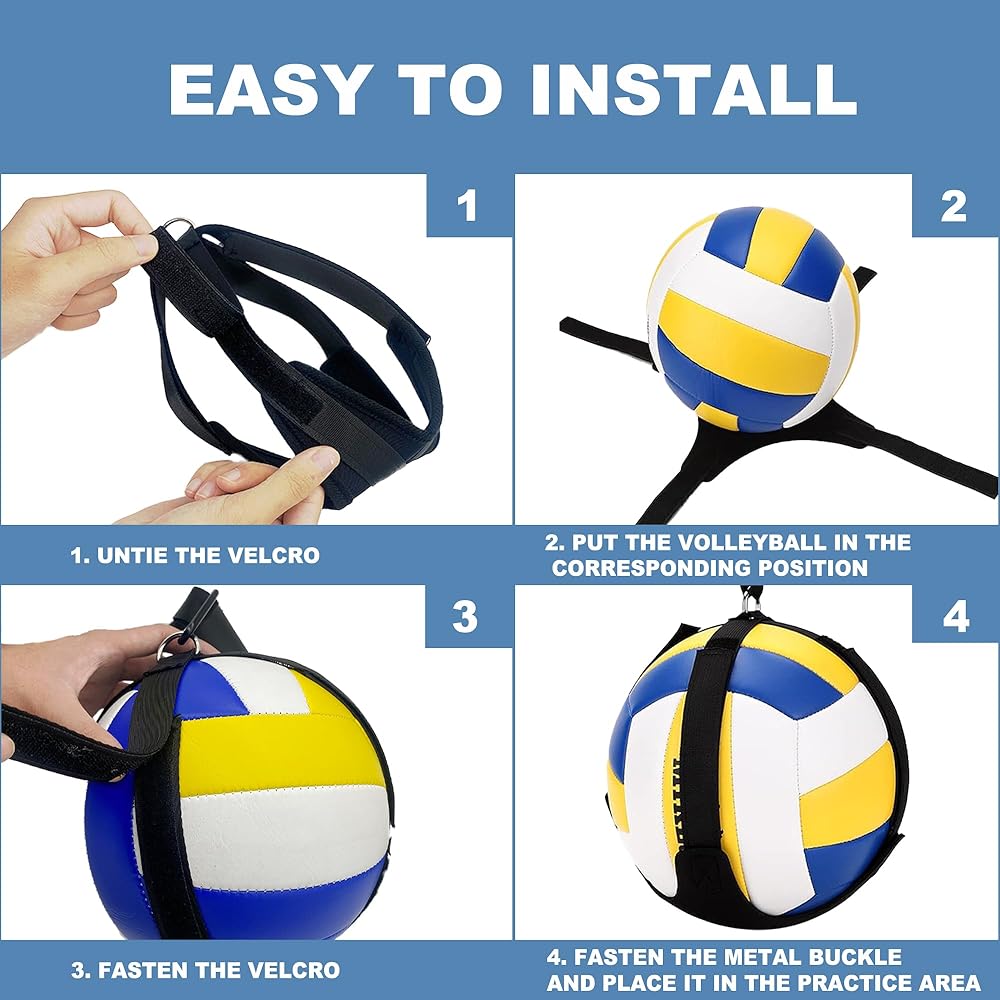 EASY TO INSTALL

1

1. UNTIE THE VELCRO

2

2. PUT THE VOLLEYBALL IN THE CORRESPONDING POSITION

3

3. FASTEN THE VELCRO

4

4. FASTEN THE METAL BUCKLE AND PLACE IT IN THE PRACTICE AREA