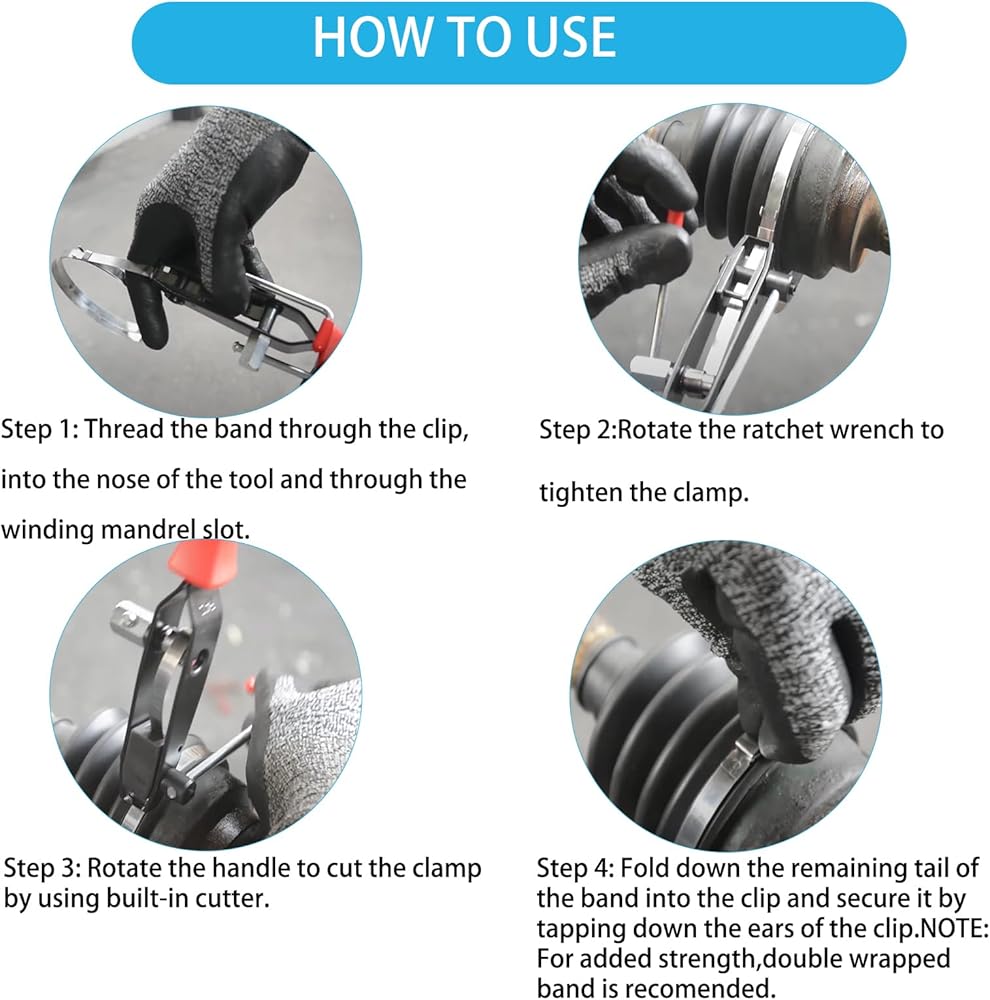 HOW TO USE

Step 1: Thread the band through the clip, into the nose of the tool and through the winding mandrel slot.

Step 2:Rotate the ratchet wrench to tighten the clamp.

Step 3: Rotate the handle to cut the clamp by using built-in cutter.

Step 4: Fold down the remaining tail of the band into the clip and secure it by tapping down the ears of the clip.NOTE: For added strength,double wrapped band is recomended.