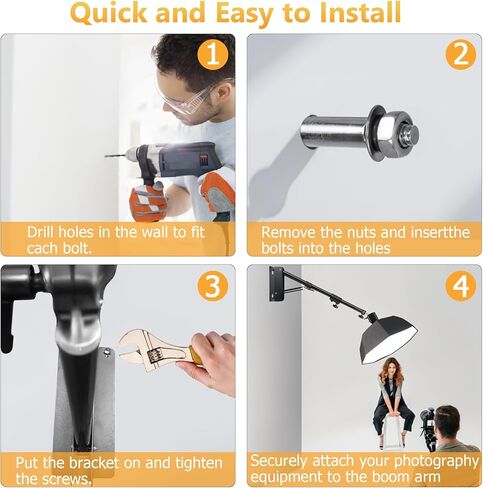 Quick and Easy to Install

1

Drill holes in the wall to fit cach bolt.

2

Remove the nuts and insertthe bolts into the holes

3

Put the bracket on and tighten the screws.

4

Securely attach your photography equipment to the boom arm