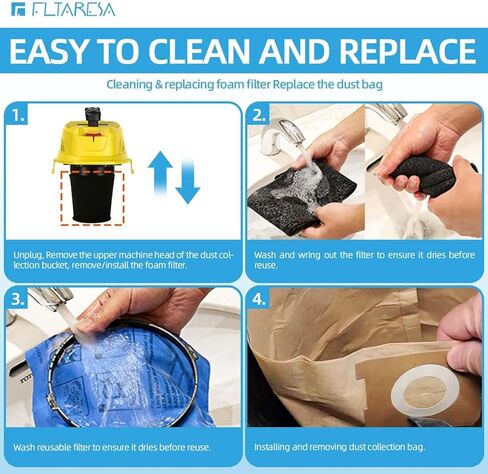 FLTARESA

EASY TO CLEAN AND REPLACE

Cleaning & replacing foam filter Replace the dust bag

1.

Unplug, Remove the upper machine head of the dust collection bucket, remove/install the foam filter.

2.

Wash and wring out the filter to ensure it dries before reuse.

3.

Wash reusable filter to ensure it dries before reuse.

4.

Installing and removing dust collection bag.