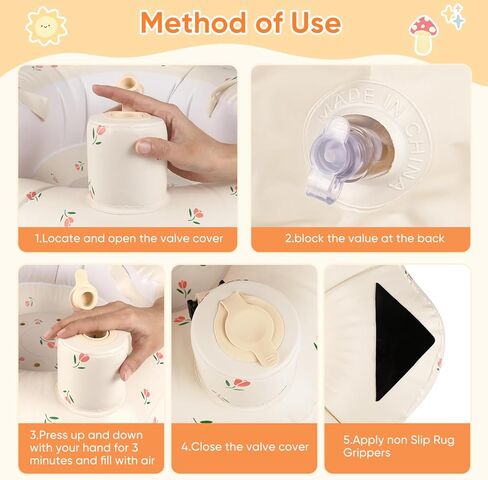 Method of Use

MADE IN CHINA

1.Locate and open the valve cover

2.block the value at the back

3.Press up and down with your hand for 3 minutes and fill with air

4.Close the valve cover

5.Apply non Slip Rug Grippers