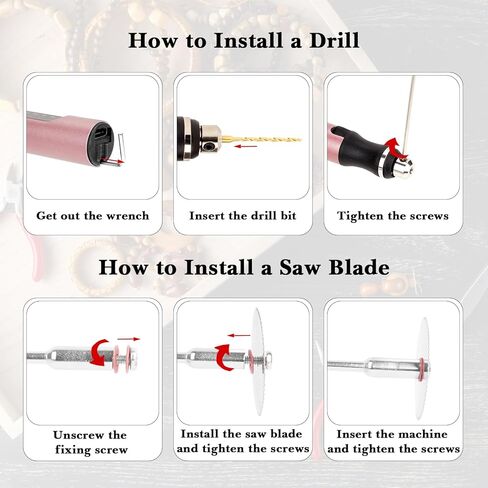 How to Install a Drill

Get out the wrench

Insert the drill bit

Tighten the screws

How to Install a Saw Blade

Unscrew the fixing screw

Install the saw blade and tighten the screws

Insert the machine and tighten the screws