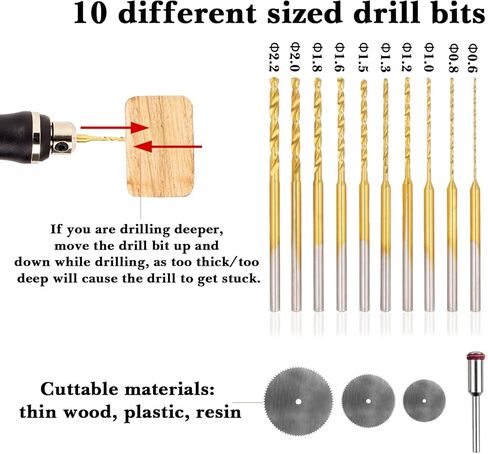 10 different sized drill bits

Φ2.2 Φ2.0 Φ1.8 Φ1.6 Φ1.5 Φ1.3 Φ1.2 Φ1.0 Φ0.8 Φ0.6

If you are drilling deeper, move the drill bit up and down while drilling, as too thick/too deep will cause the drill to get stuck.

Cuttable materials: thin wood, plastic, resin