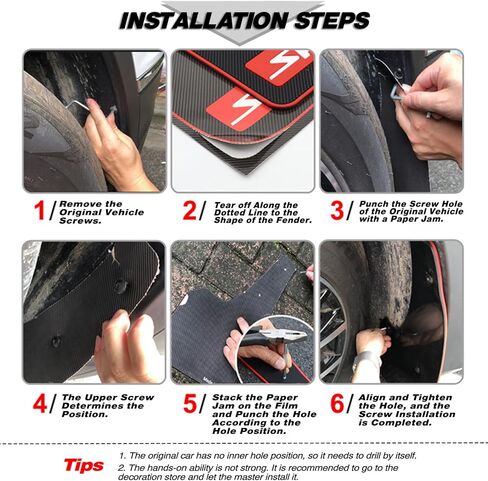 INSTALLATION STEPS

1/ Remove the Original Vehicle Screws.

2/ Tear off Along the Dotted Line to the Shape of the Fender.

3/ Punch the Screw Hole of the Original Vehicle with a Paper Jam.

4/ The Upper Screw Determines the Position.

5/ Stack the Paper Jam on the Film and Punch the Hole According to the Hole Position.

6/ Align and Tighten the Hole, and the Screw Installation is Completed.

Tips
1. The original car has no inner hole position, so it needs to drill by itself.
2. The hands-on ability is not strong. It is recommended to go to the decoration store and let the master install it.