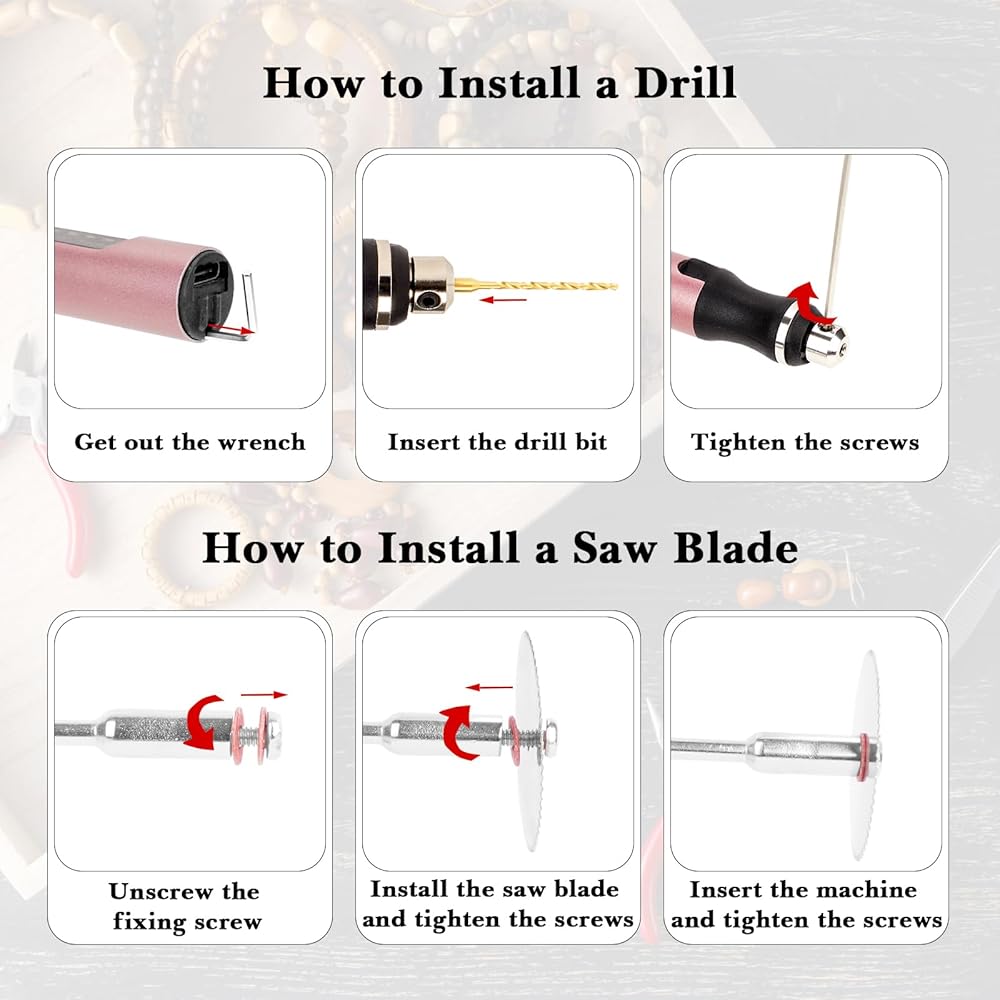 How to Install a Drill

Get out the wrench

Insert the drill bit

Tighten the screws

How to Install a Saw Blade

Unscrew the fixing screw

Install the saw blade and tighten the screws

Insert the machine and tighten the screws