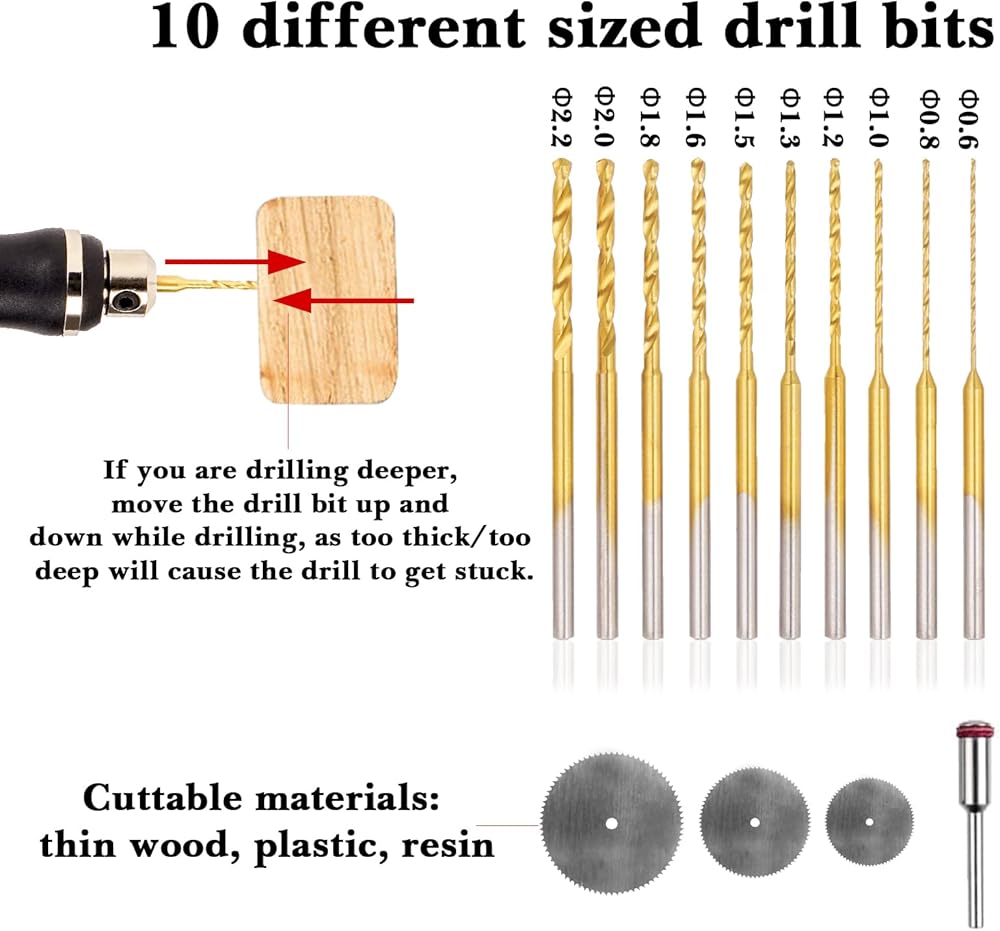 10 different sized drill bits

Φ2.2 Φ2.0 Φ1.8 Φ1.6 Φ1.5 Φ1.3 Φ1.2 Φ1.0 Φ0.8 Φ0.6

If you are drilling deeper, move the drill bit up and down while drilling, as too thick/too deep will cause the drill to get stuck.

Cuttable materials: thin wood, plastic, resin