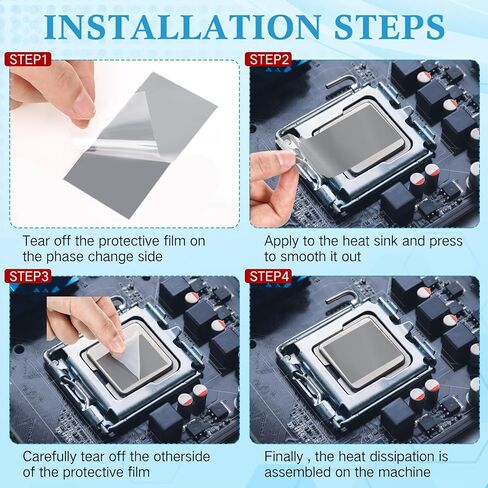 INSTALLATION STEPS

STEP1

Tear off the protective film on the phase change side

STEP2

Apply to the heat sink and press to smooth it out

STEP3

Carefully tear off the otherside of the protective film

STEP4

Finally , the heat dissipation is assembled on the machine