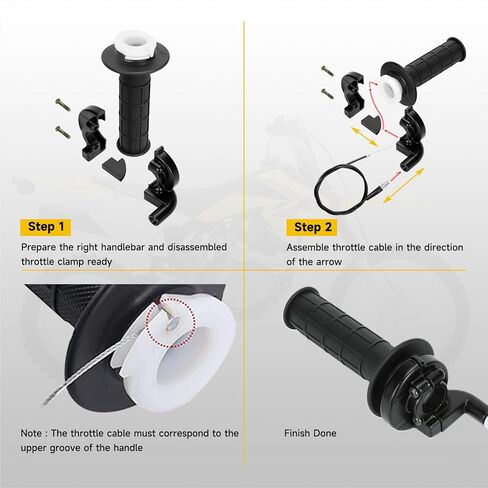 Step 1

Prepare the right handlebar and disassembled throttle clamp ready

Step 2

Assemble throttle cable in the direction of the arrow

Note : The throttle cable must correspond to the upper groove of the handle

Finish Done