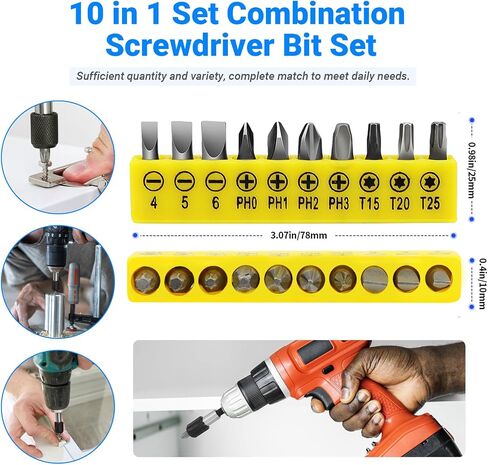 10 in 1 Set Combination Screwdriver Bit Set

Sufficient quantity and variety, complete match to meet daily needs.

4 5 6 PH0 PH1 PH2 PH3 T15 T20 T25

0.98in/25mm

3.07in/78mm

0.4in/10mm