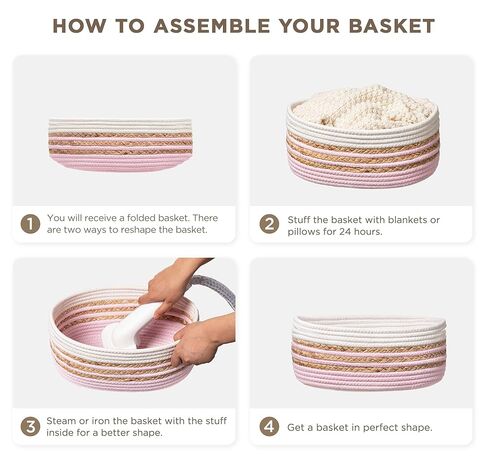 HOW TO ASSEMBLE YOUR BASKET

1 You will receive a folded basket. There are two ways to reshape the basket.

2 Stuff the basket with blankets or pillows for 24 hours.

3 Steam or iron the basket with the stuff inside for a better shape.

4 Get a basket in perfect shape.