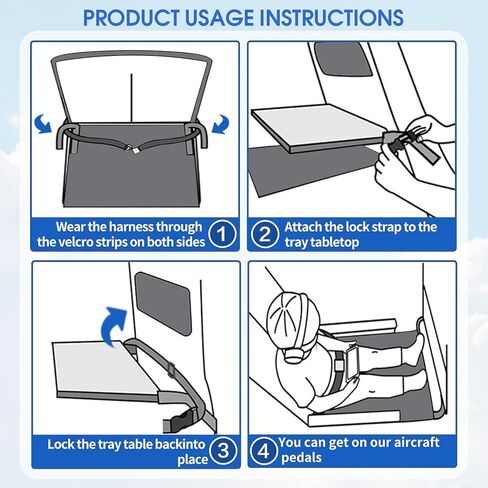 PRODUCT USAGE INSTRUCTIONS

Wear the harness through the velcro strips on both sides 1

2 Attach the lock strap to the tray tabletop

Lock the tray table backinto place 3

4 You can get on our aircraft pedals