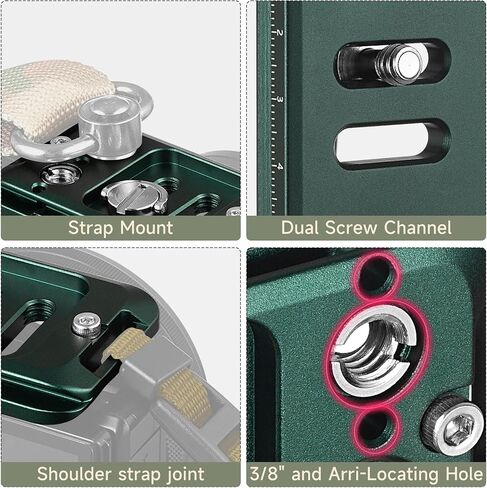 Strap Mount

2
3
4

Dual Screw Channel

Shoulder strap joint

3/8" and Arri-Locating Hole