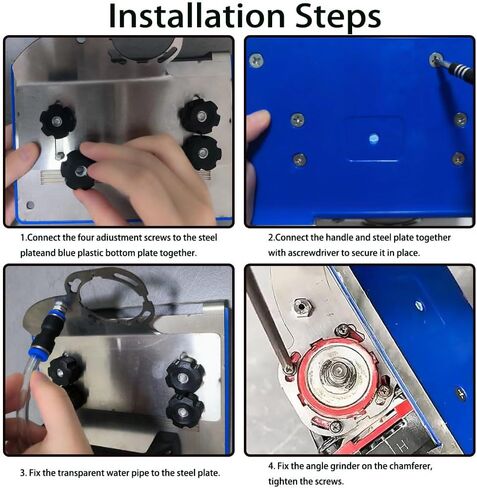 Installation Steps

1.Connect the four adiustment screws to the steel plateand blue plastic bottom plate together.

2.Connect the handle and steel plate together with ascrewdriver to secure it in place.

3. Fix the transparent water pipe to the steel plate.

4. Fix the angle grinder on the chamferer, tighten the screws.