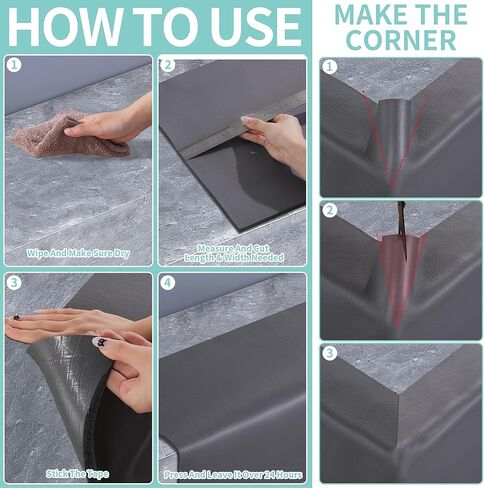 HOW TO USE

1

Wipe And Make Sure Dry

2

Measure And Cut Length & Width Needed

3

Stick The Tape

4

Press And Leave It Over 24 Hours

MAKE THE CORNER

1

2

3