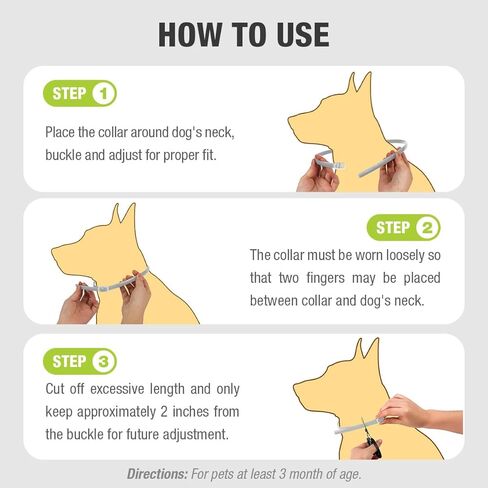 HOW TO USE

STEP 1

Place the collar around dog's neck, buckle and adjust for proper fit.

STEP 2

The collar must be worn loosely so that two fingers may be placed between collar and dog's neck.

STEP 3

Cut off excessive length and only keep approximately 2 inches from the buckle for future adjustment.

Directions: For pets at least 3 month of age.