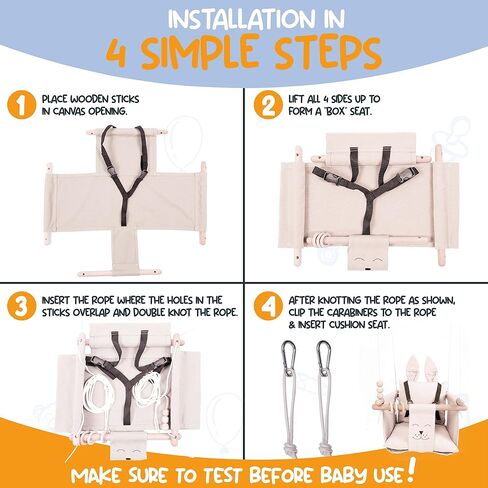 INSTALLATION IN
4 SIMPLE STEPS

1 PLACE WOODEN STICKS IN CANVAS OPENING.

2 LIFT ALL 4 SIDES UP TO FORM A "BOX" SEAT.

3 INSERT THE ROPE WHERE THE HOLES IN THE STICKS OVERLAP AND DOUBLE KNOT THE ROPE.

4 AFTER KNOTTING THE ROPE AS SHOWN, CLIP THE CARABINERS TO THE ROPE & INSERT CUSHION SEAT.

MAKE SURE TO TEST BEFORE BABY USE!