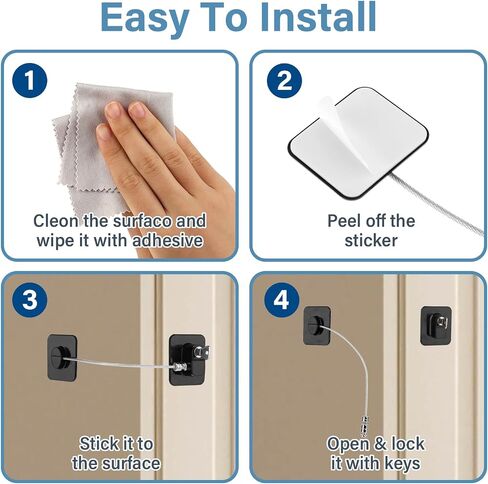 Easy To Install

1

Cleon the surfaco and wipe it with adhesive

2

Peel off the sticker

3

Stick it to the surface

4

Open & lock it with keys