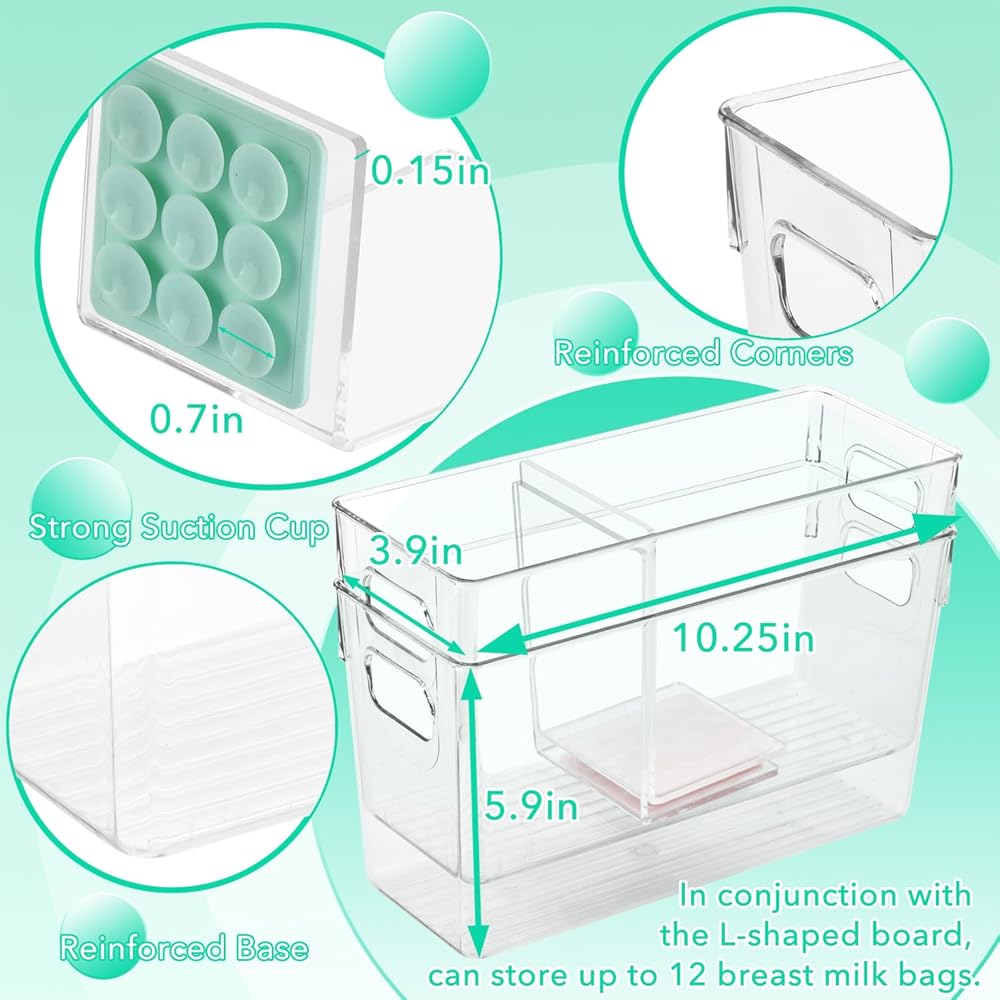 0.15in

0.7in

Reinforced Corners

Strong Suction Cup

3.9in

10.25in

5.9in

Reinforced Base

In conjunction with the L-shaped board, can store up to 12 breast milk bags.