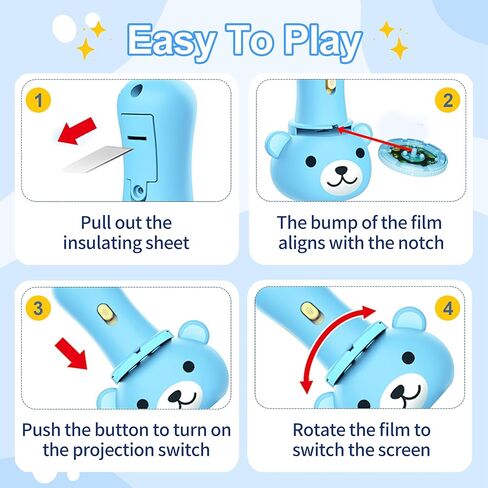 Easy To Play

1

Pull out the insulating sheet

2

The bump of the film aligns with the notch

3

Push the button to turn on the projection switch

4

Rotate the film to switch the screen