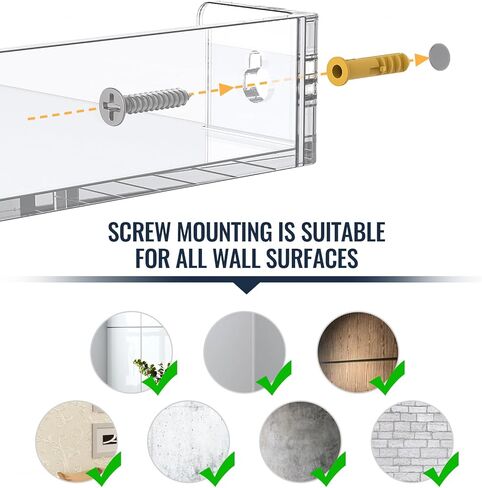 SCREW MOUNTING IS SUITABLE FOR ALL WALL SURFACES