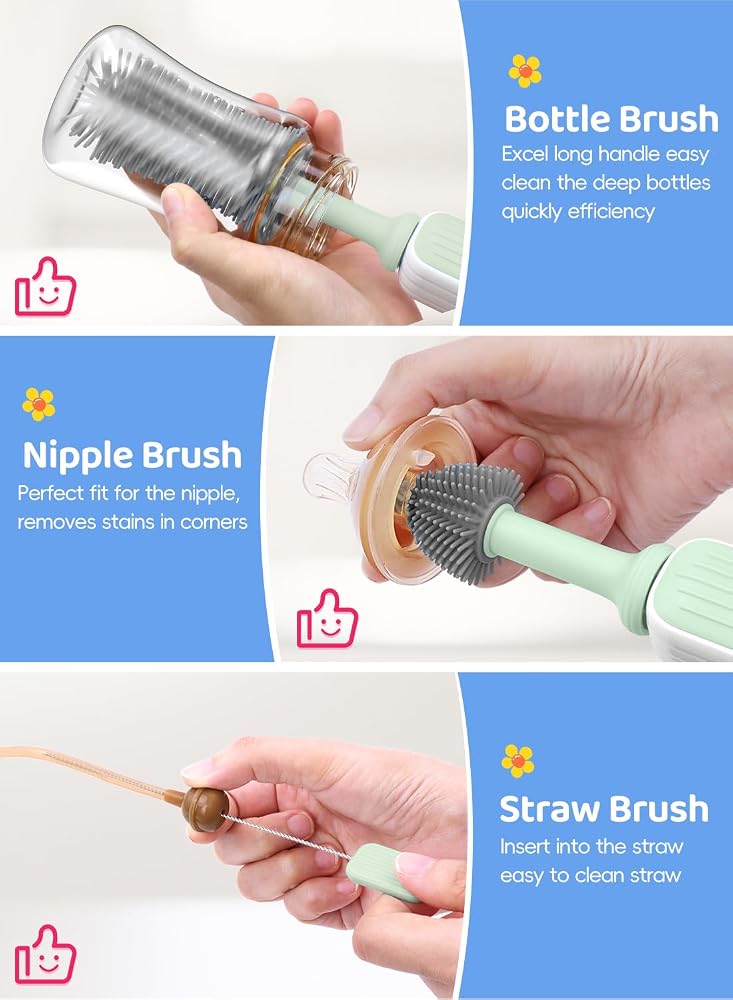 Bottle Brush
Excel long handle easy clean the deep bottles quickly efficiency

Nipple Brush
Perfect fit for the nipple, removes stains in corners

Straw Brush
Insert into the straw easy to clean straw