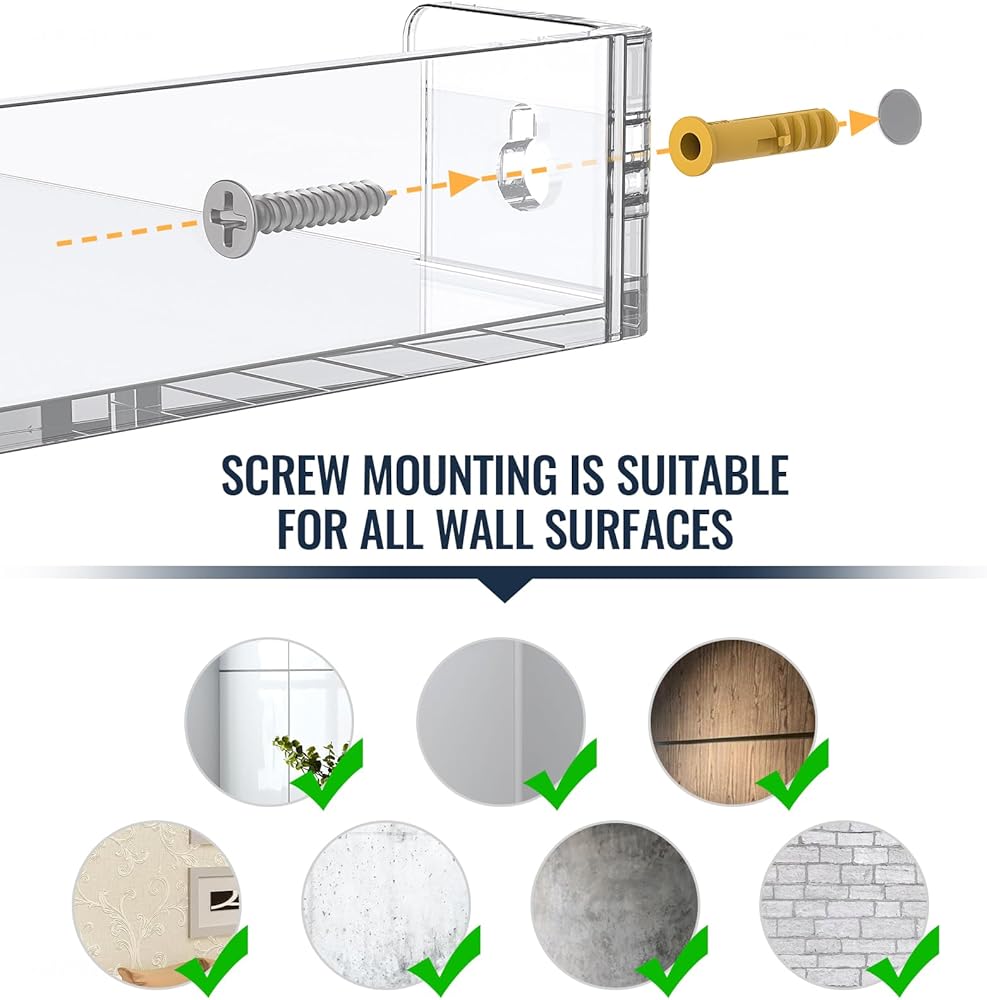 SCREW MOUNTING IS SUITABLE FOR ALL WALL SURFACES