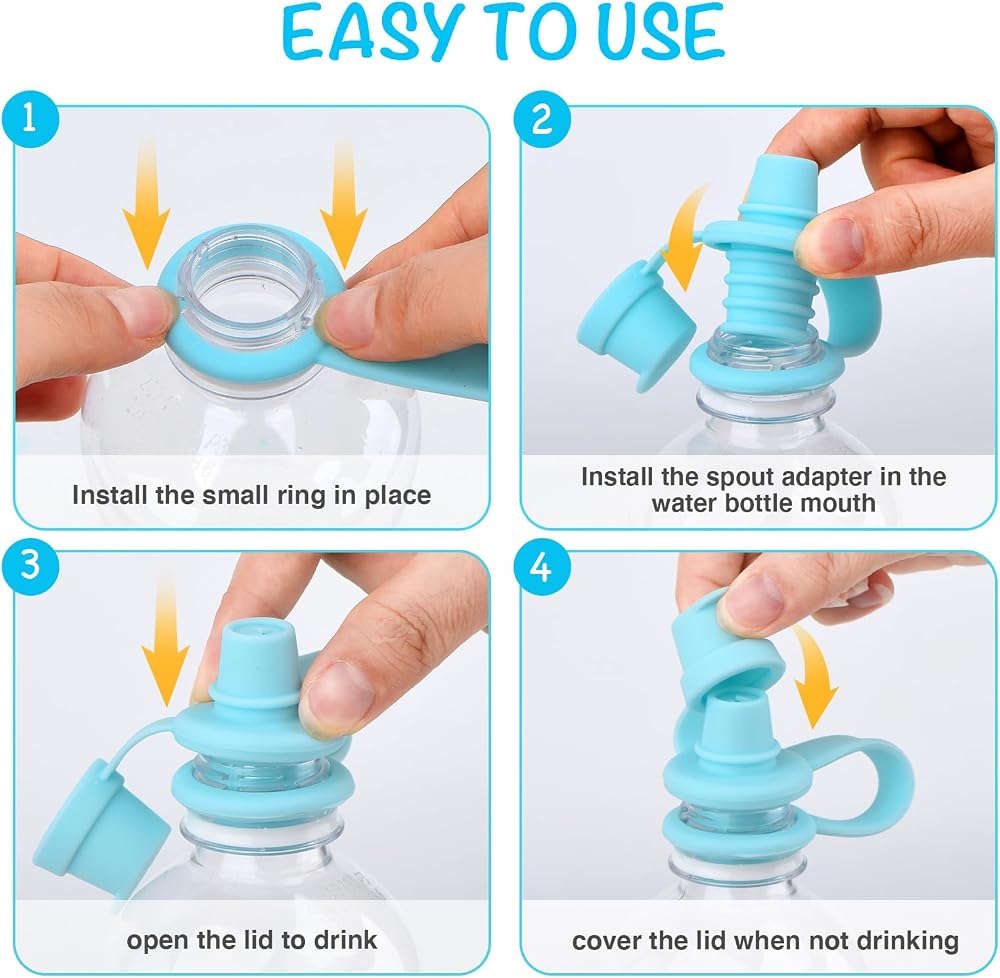 EASY TO USE

1

Install the small ring in place

2

Install the spout adapter in the water bottle mouth

3

open the lid to drink

4

cover the lid when not drinking