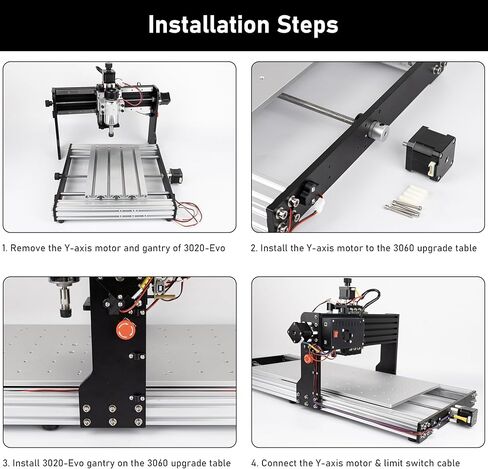 Installation Steps

1. Remove the Y-axis motor and gantry of 3020-Evo

2. Install the Y-axis motor to the 3060 upgrade table

3. Install 3020-Evo gantry on the 3060 upgrade table

4. Connect the Y-axis motor & limit switch cable