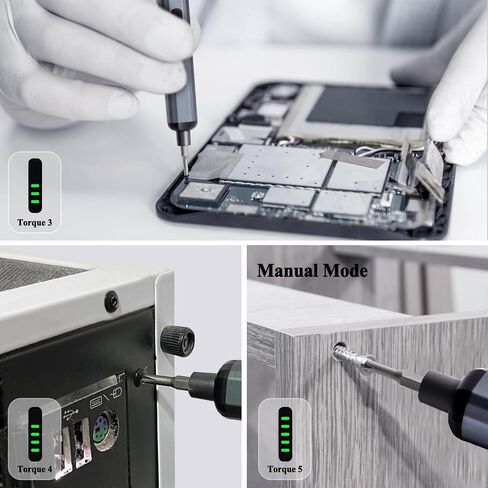 Torque 3

Torque 4

Manual Mode

Torque 5