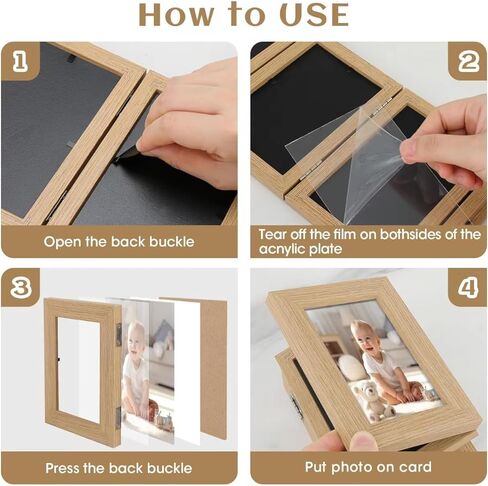 How to USE

1

Open the back buckle

2

Tear off the film on bothsides of the acnylic plate

3

Press the back buckle

4

Put photo on card