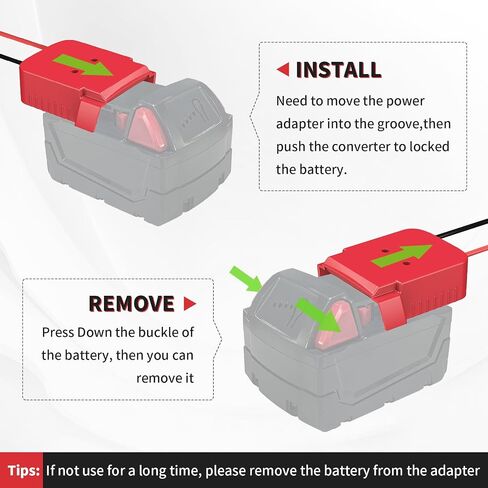 INSTALL

Need to move the power adapter into the groove,then push the converter to locked the battery.

REMOVE

Press Down the buckle of the battery, then you can remove it

Tips: If not use for a long time, please remove the battery from the adapter