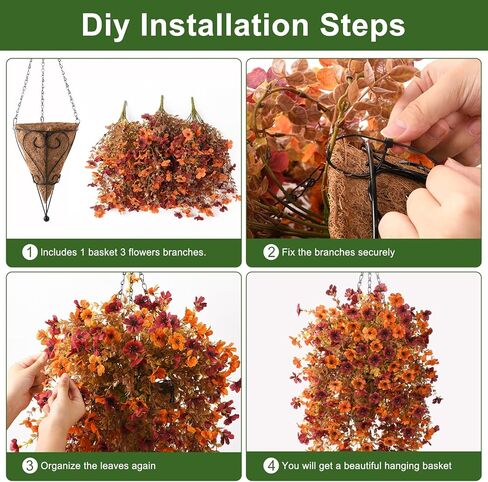 Diy Installation Steps

1 Includes 1 basket 3 flowers branches.

2 Fix the branches securely

3 Organize the leaves again

4 You will get a beautiful hanging basket