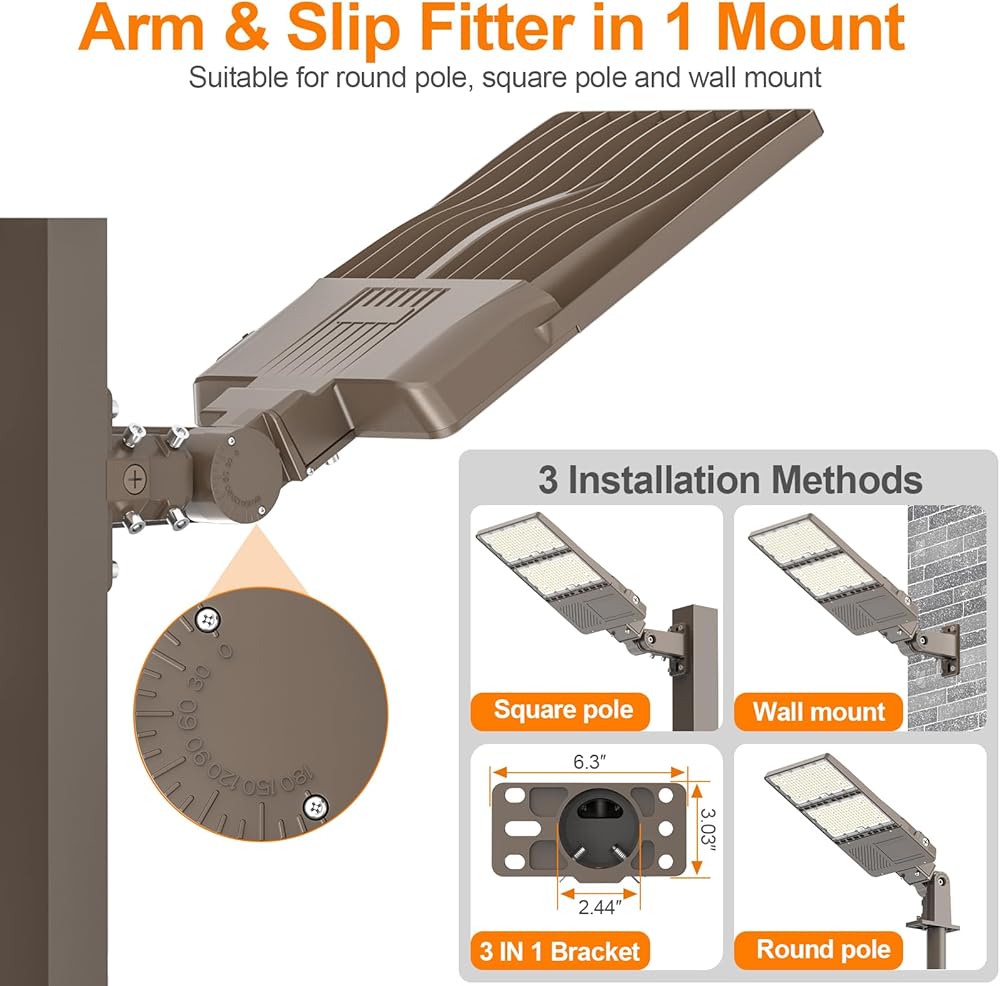 Arm & Slip Fitter in 1 Mount

Suitable for round pole, square pole and wall mount

0
30
60
90
120
150
180

3 Installation Methods

Square pole

Wall mount

6.3"

3.03"

2.44"

3 IN 1 Bracket

Round pole